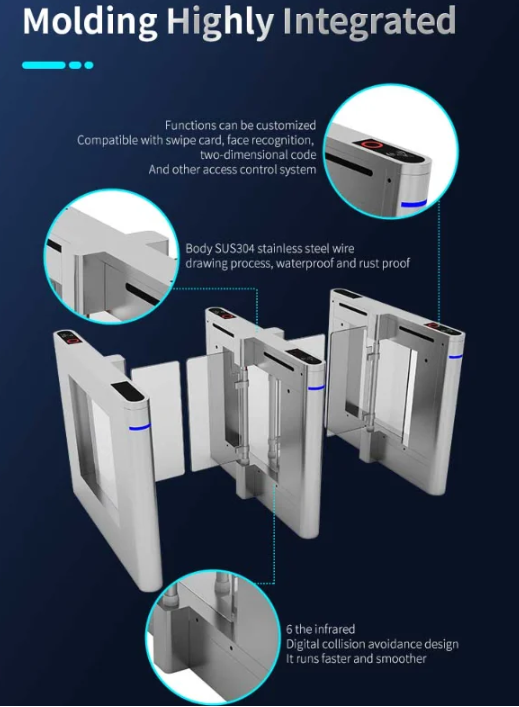 Molding Highly Integrated

Functions can be customized
Compatible with swipe card, face recognition,
two-dimensional code
And other access control system

Body SUS304 stainless steel wire
drawing process, waterproof and rust proof

6 the infrared
Digital collision avoidance design
It runs faster and smoother